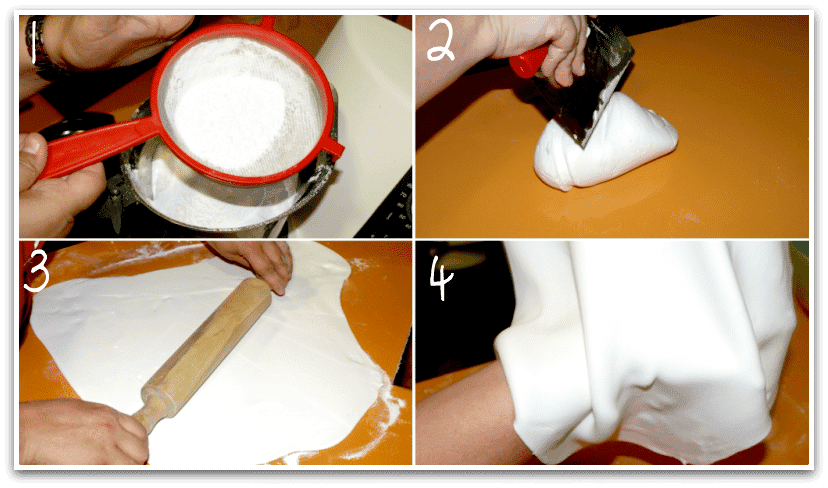 1

2

3

4